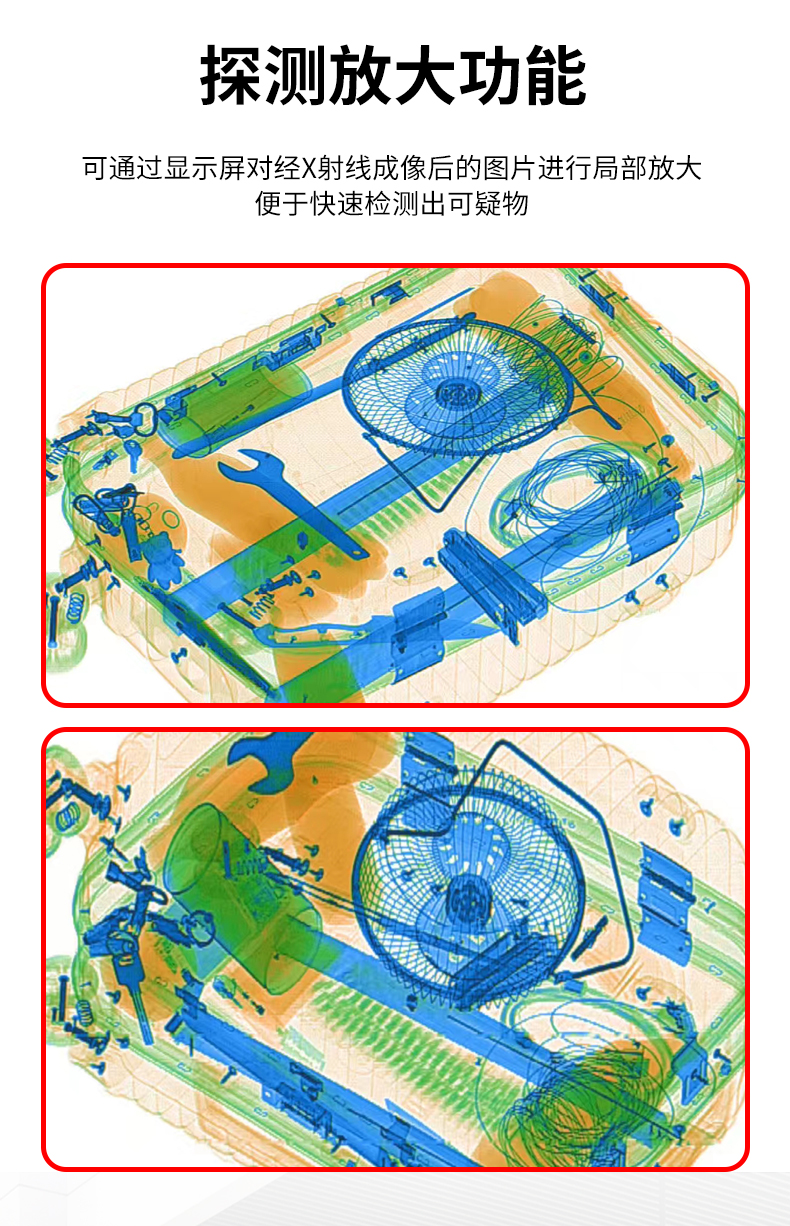 探测放大功能

可通过显示屏对经X射线成像后的图片进行局部放大
便于快速检测出可疑物